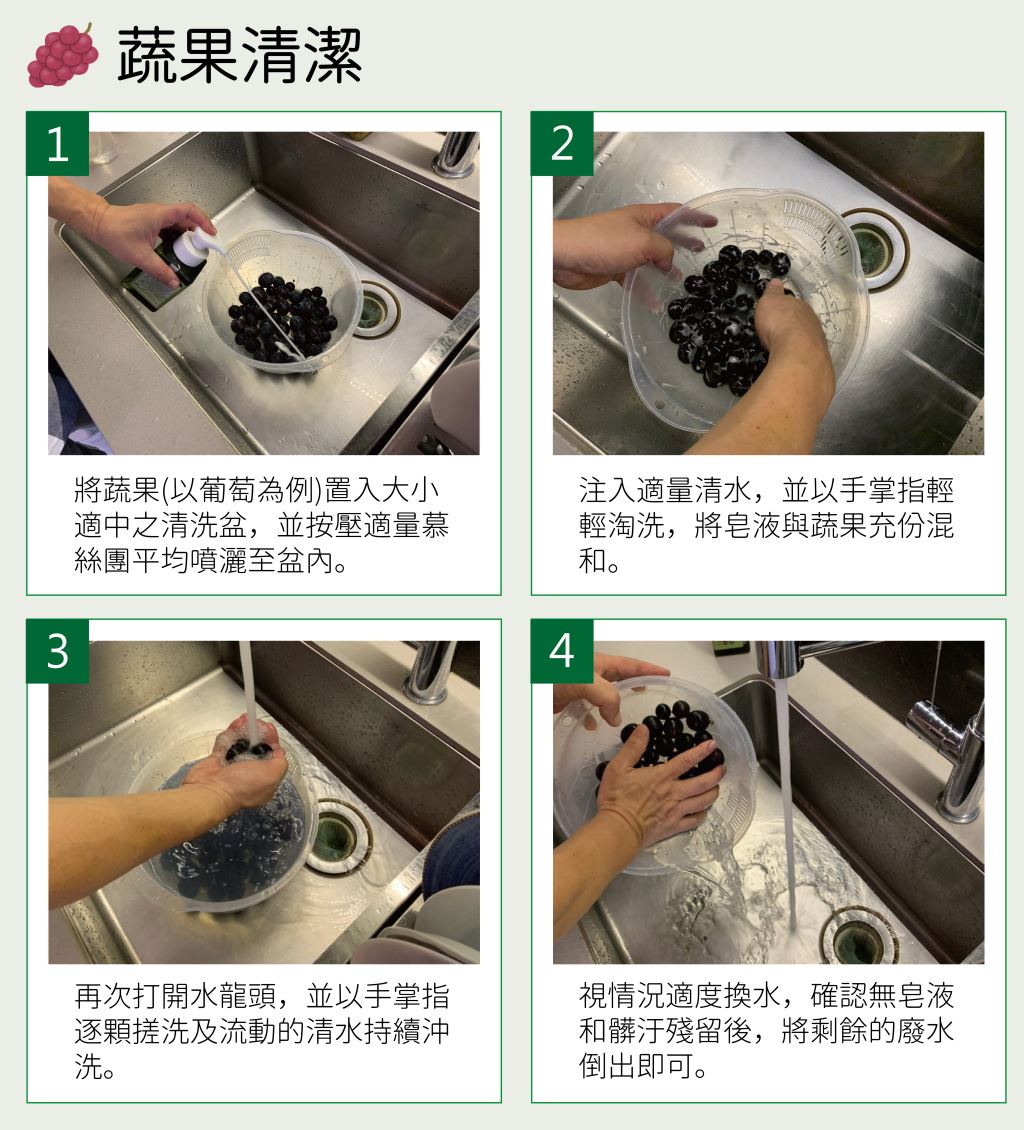 蔬果清潔

1

將蔬果(以葡萄為例)置入大小適中之清洗盆，並按壓適量慕絲團平均噴灑至盆內。

2

注入適量清水，並以手掌指輕輕淘洗，將皂液與蔬果充份混和。

3

再次打開水龍頭，並以手掌指逐顆搓洗及流動的清水持續沖洗。

4

視情況適度換水，確認無皂液和髒汙殘留後，將剩餘的廢水倒出即可。