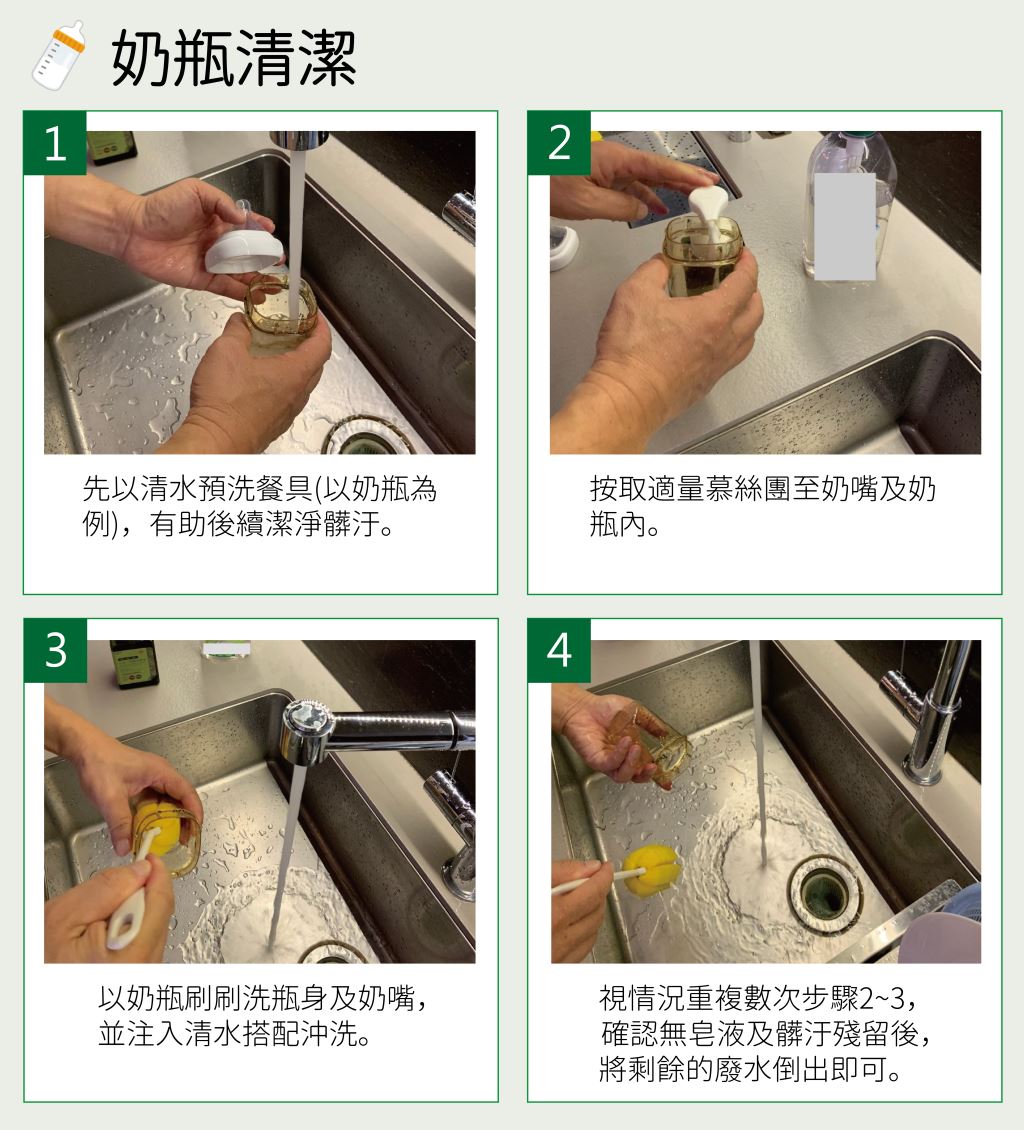 奶瓶清潔

1

先以清水預洗餐具(以奶瓶為例)，有助後續潔淨髒汙。

2

按取適量慕絲團至奶嘴及奶瓶內。

3

以奶瓶刷刷洗瓶身及奶嘴，並注入清水搭配沖洗。

4

視情況重複數次步驟2~3，確認無皂液及髒汙殘留後，將剩餘的廢水倒出即可。